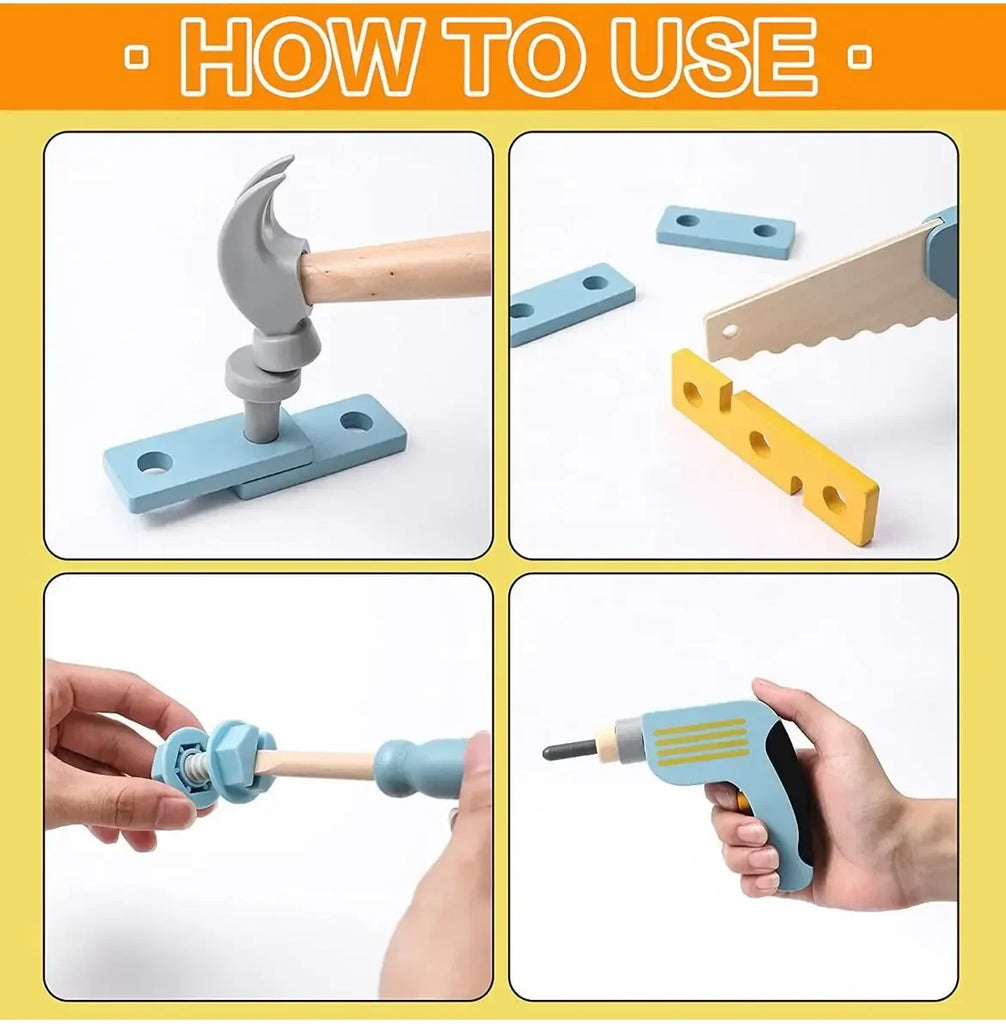 · HOW TO USE ·