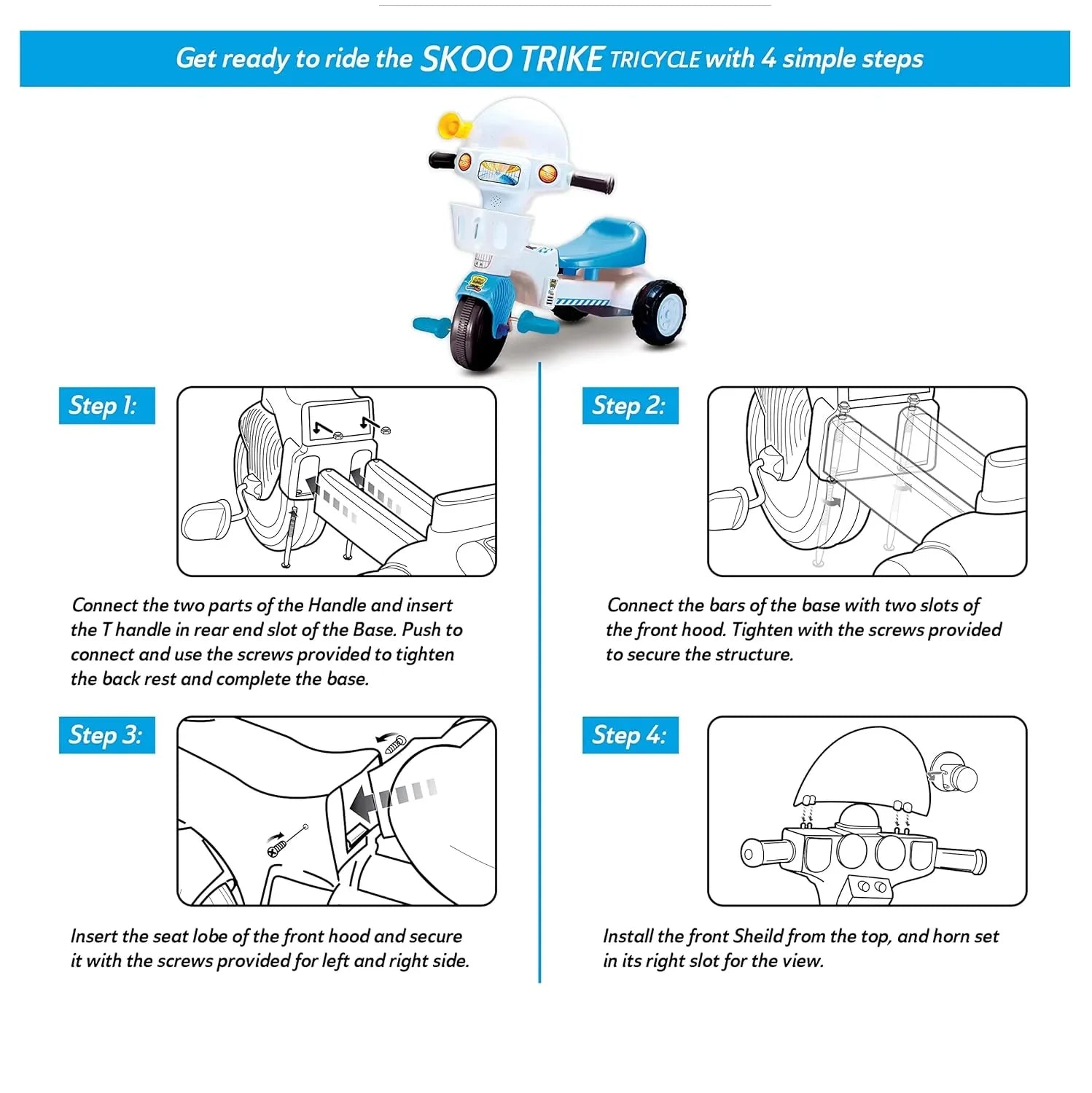 Get ready to ride the SKOO TRIKE TRICYCLE with 4 simple steps

Step 1:

Connect the two parts of the Handle and insert the T handle in rear end slot of the Base. Push to connect and use the screws provided to tighten the back rest and complete the base.

Step 3:

Insert the seat lobe of the front hood and secure it with the screws provided for left and right side.

Step 2:

Connect the bars of the base with two slots of the front hood. Tighten with the screws provided to secure the structure.

Step 4:

Install the front Sheild from the top, and horn set in its right slot for the view.