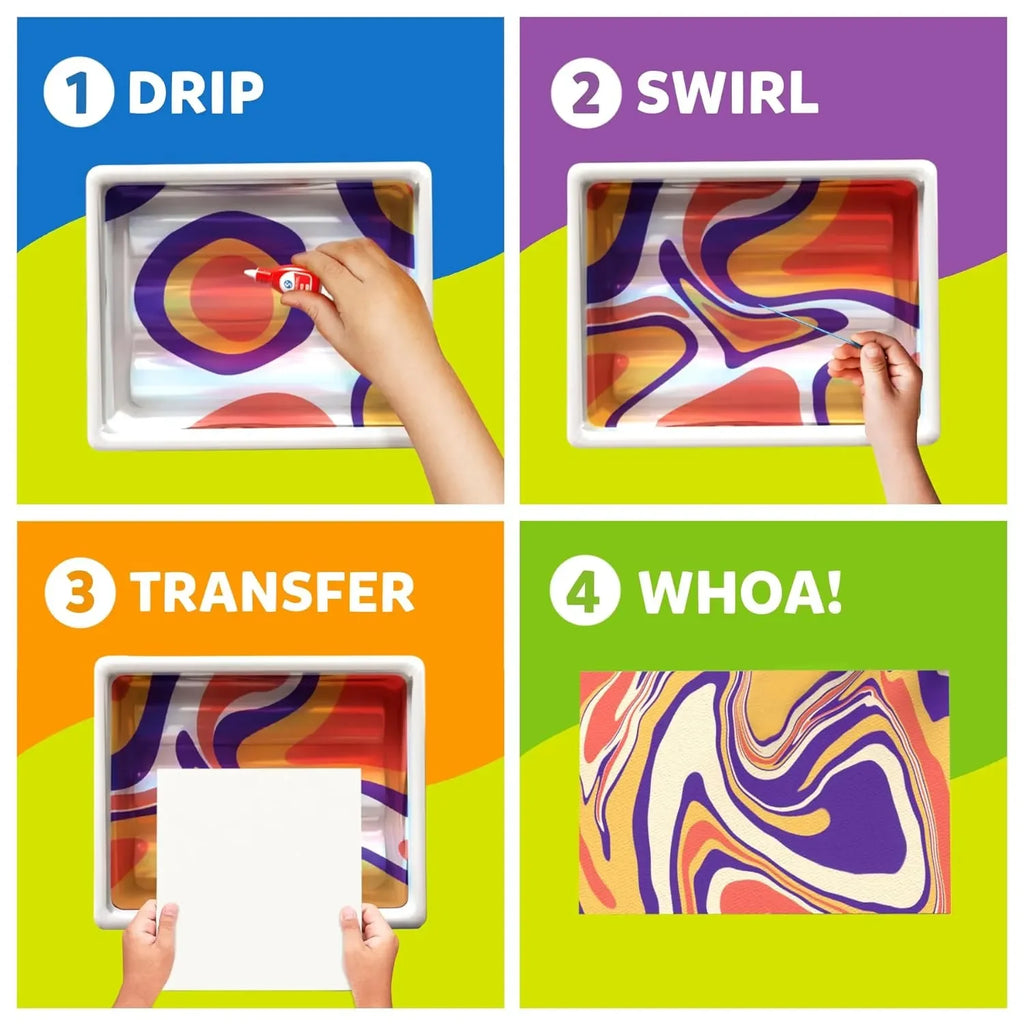 1 DRIP

2 SWIRL

3 TRANSFER

4 WHOA!