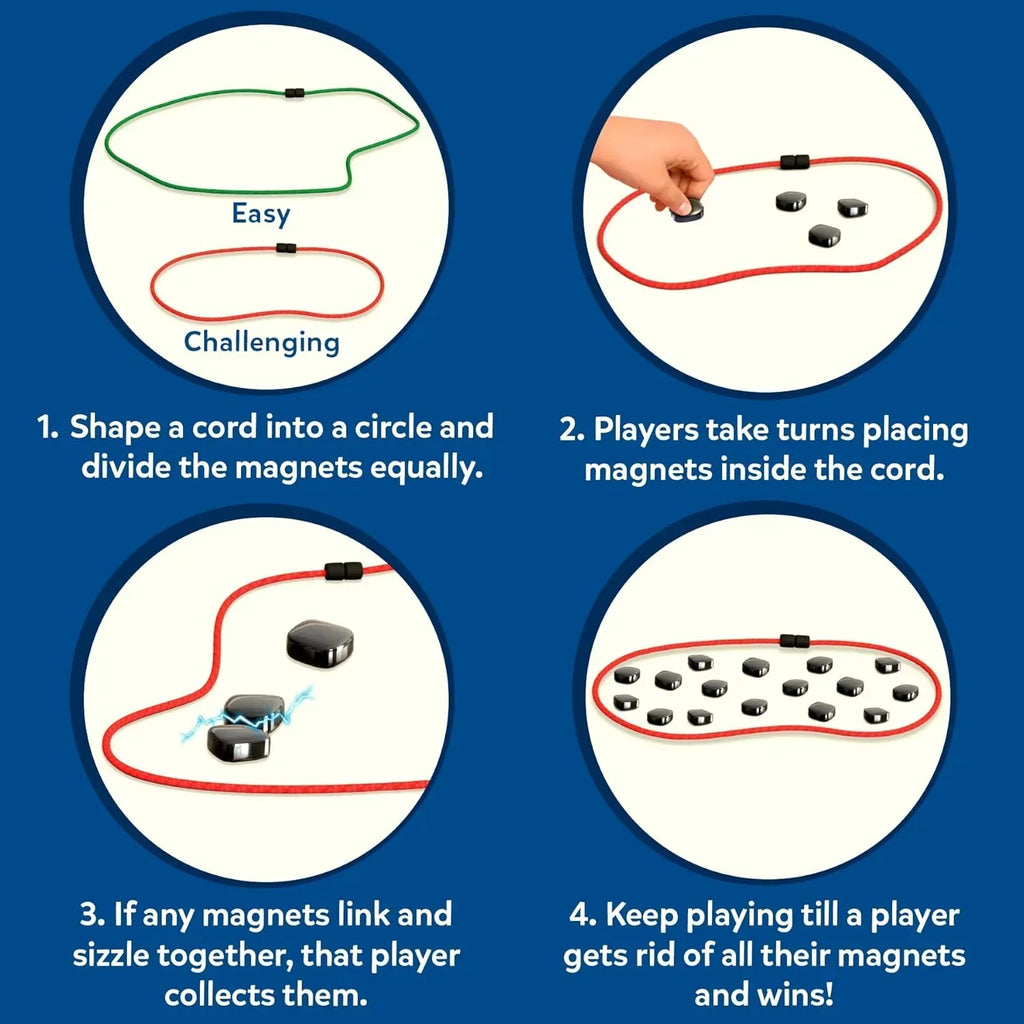 Easy

Challenging

1. Shape a cord into a circle and divide the magnets equally.

2. Players take turns placing magnets inside the cord.

3. If any magnets link and sizzle together, that player collects them.

4. Keep playing till a player gets rid of all their magnets and wins!