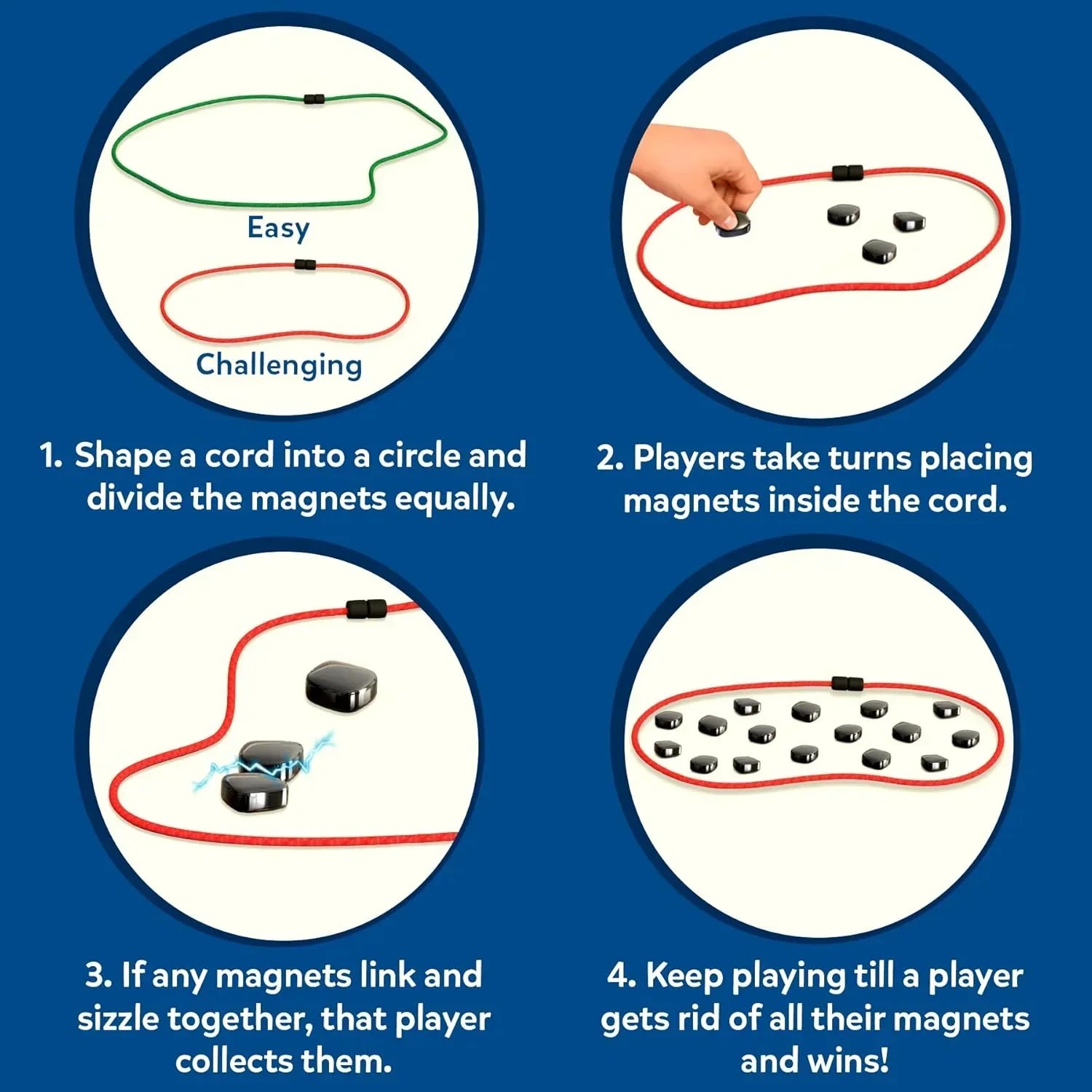 Easy

Challenging

1. Shape a cord into a circle and divide the magnets equally.

2. Players take turns placing magnets inside the cord.

3. If any magnets link and sizzle together, that player collects them.

4. Keep playing till a player gets rid of all their magnets and wins!