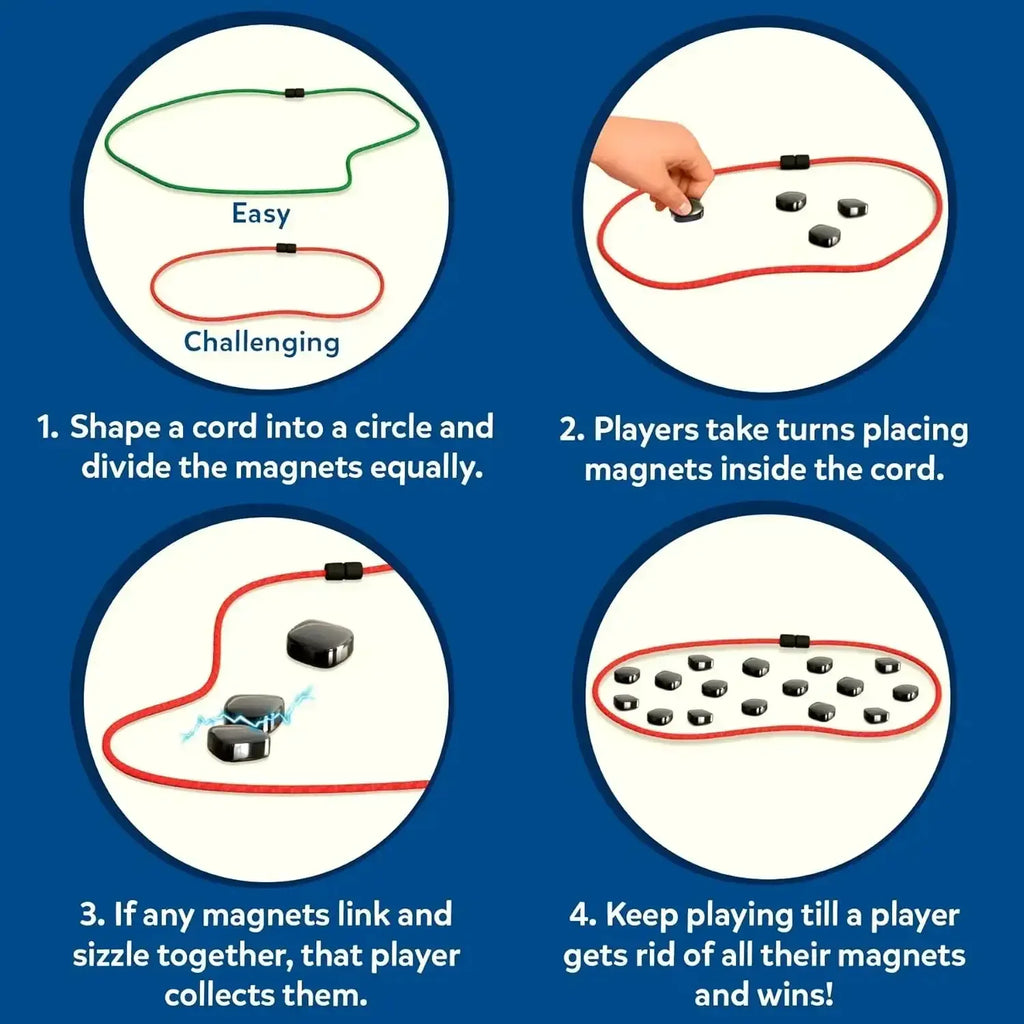 Easy

Challenging

1. Shape a cord into a circle and divide the magnets equally.

2. Players take turns placing magnets inside the cord.

3. If any magnets link and sizzle together, that player collects them.

4. Keep playing till a player gets rid of all their magnets and wins!