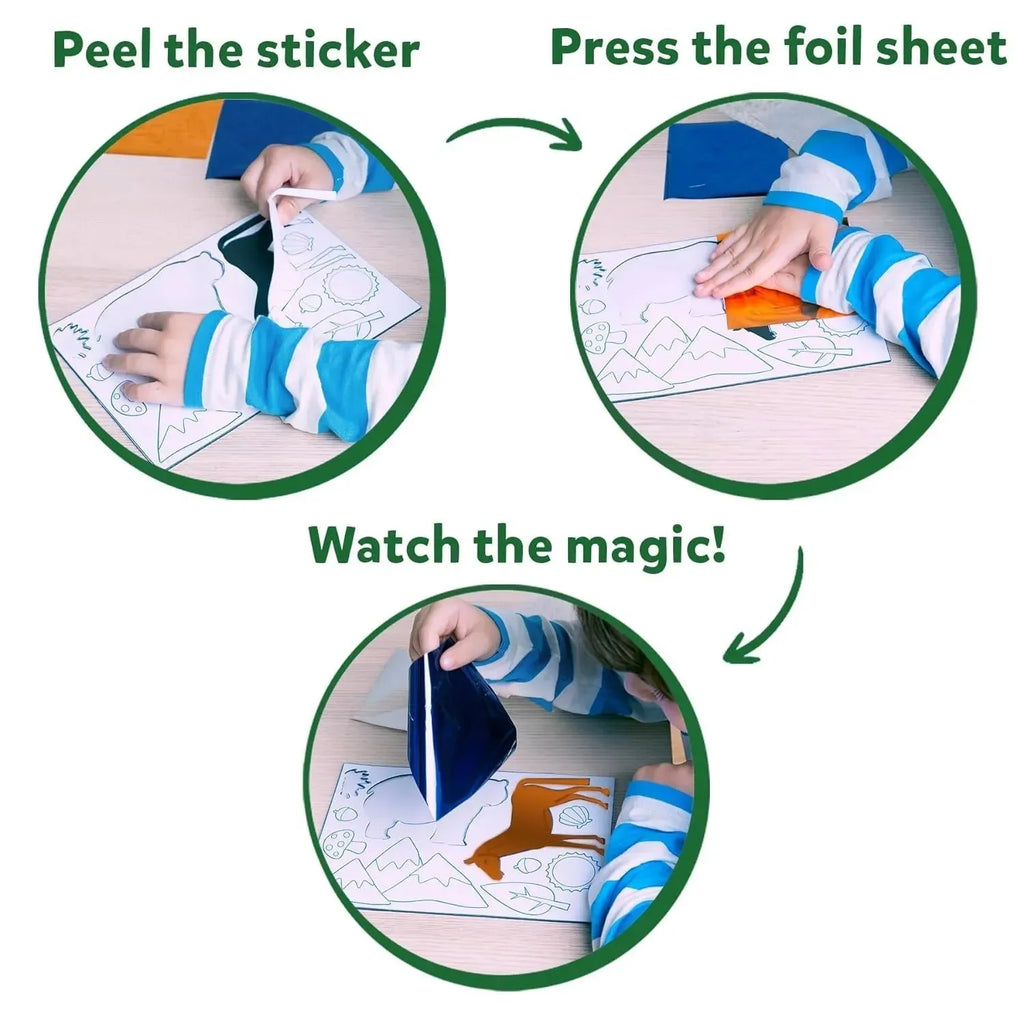 Peel the sticker

Press the foil sheet

Watch the magic!