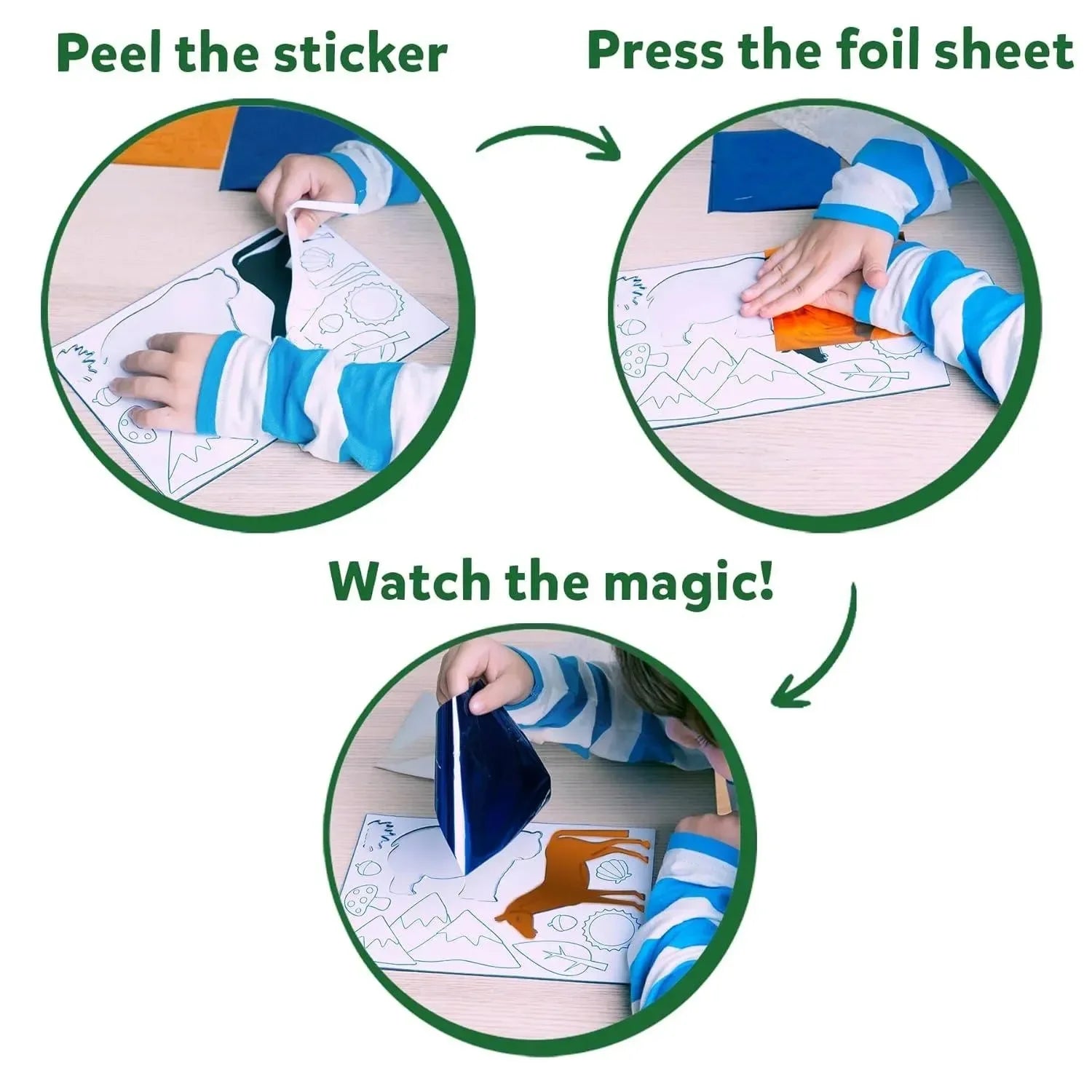 Peel the sticker

Press the foil sheet

Watch the magic!