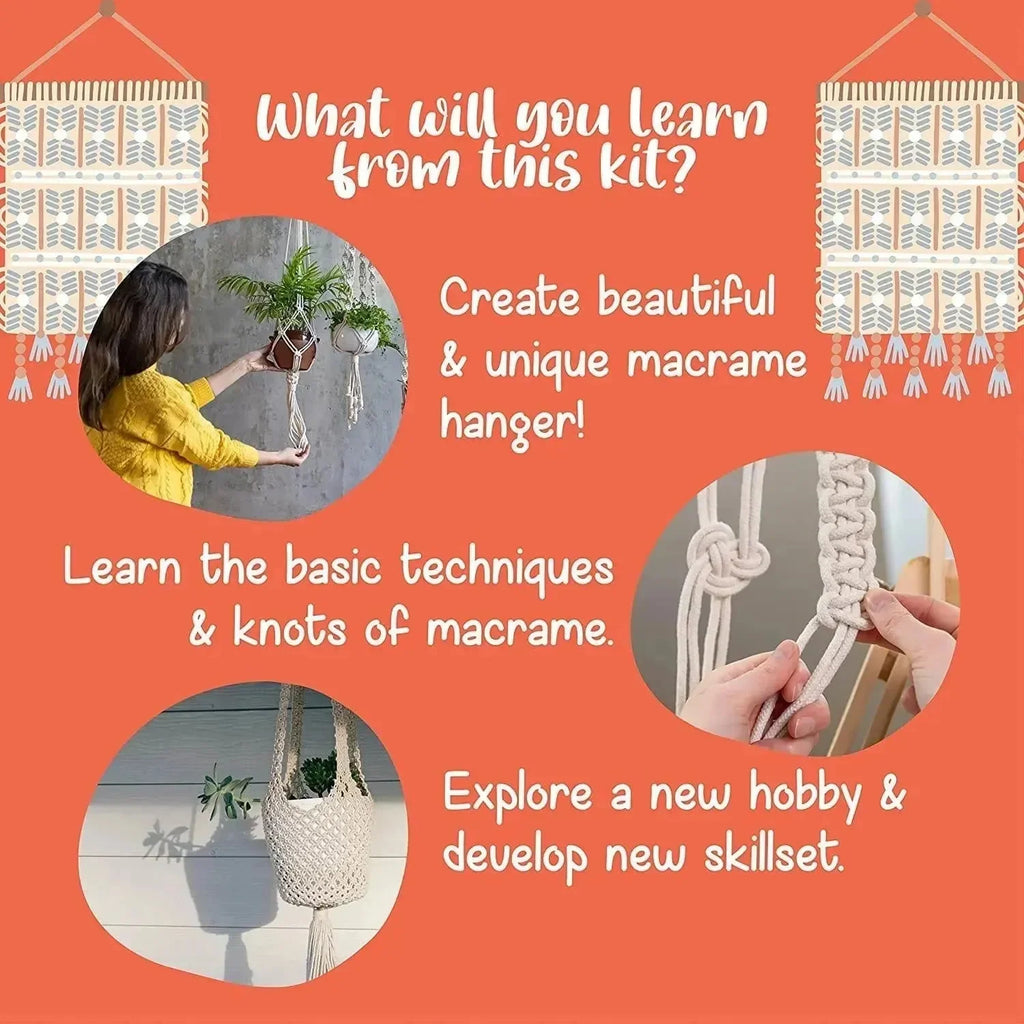 What will you learn from this kit?

Create beautiful & unique macrame hanger!

Learn the basic techniques & knots of macrame.

Explore a new hobby & develop new skillset.