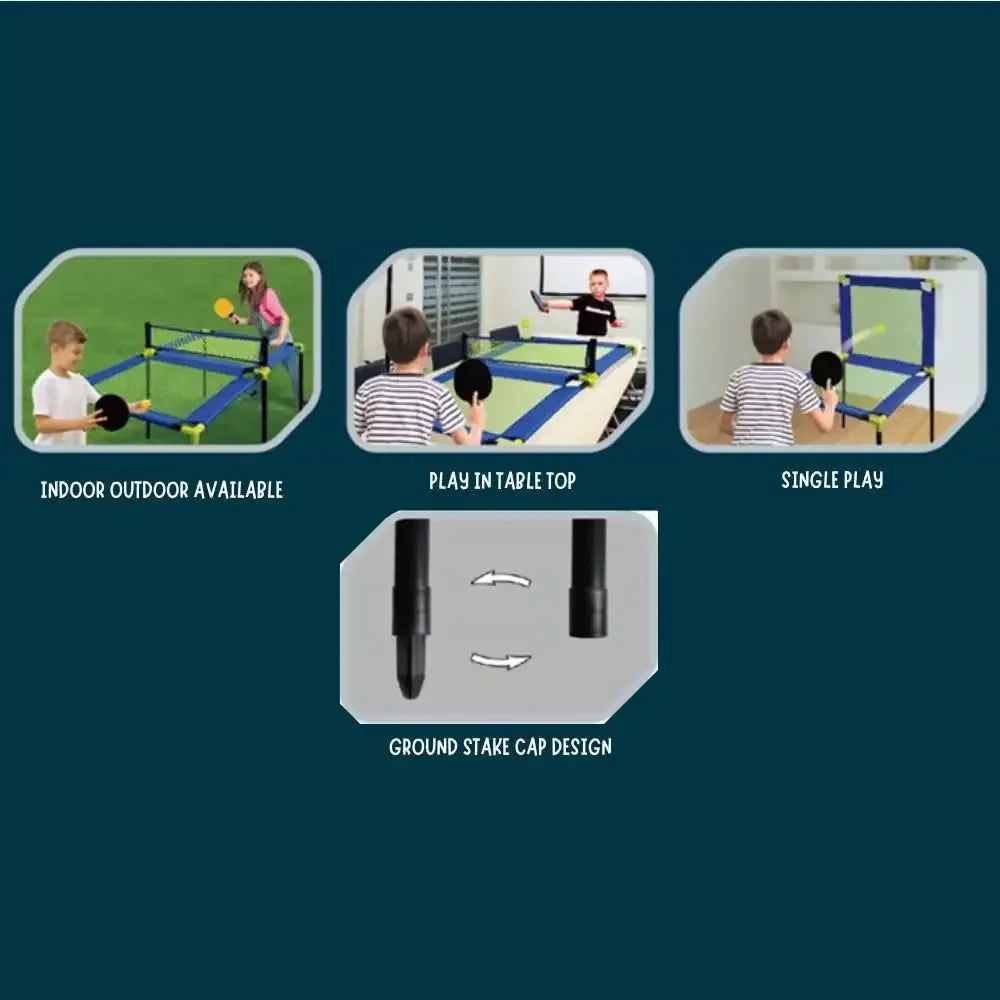 INDOOR OUTDOOR AVAILABLE

PLAY IN TABLE TOP

SINGLE PLAY

GROUND STAKE CAP DESIGN