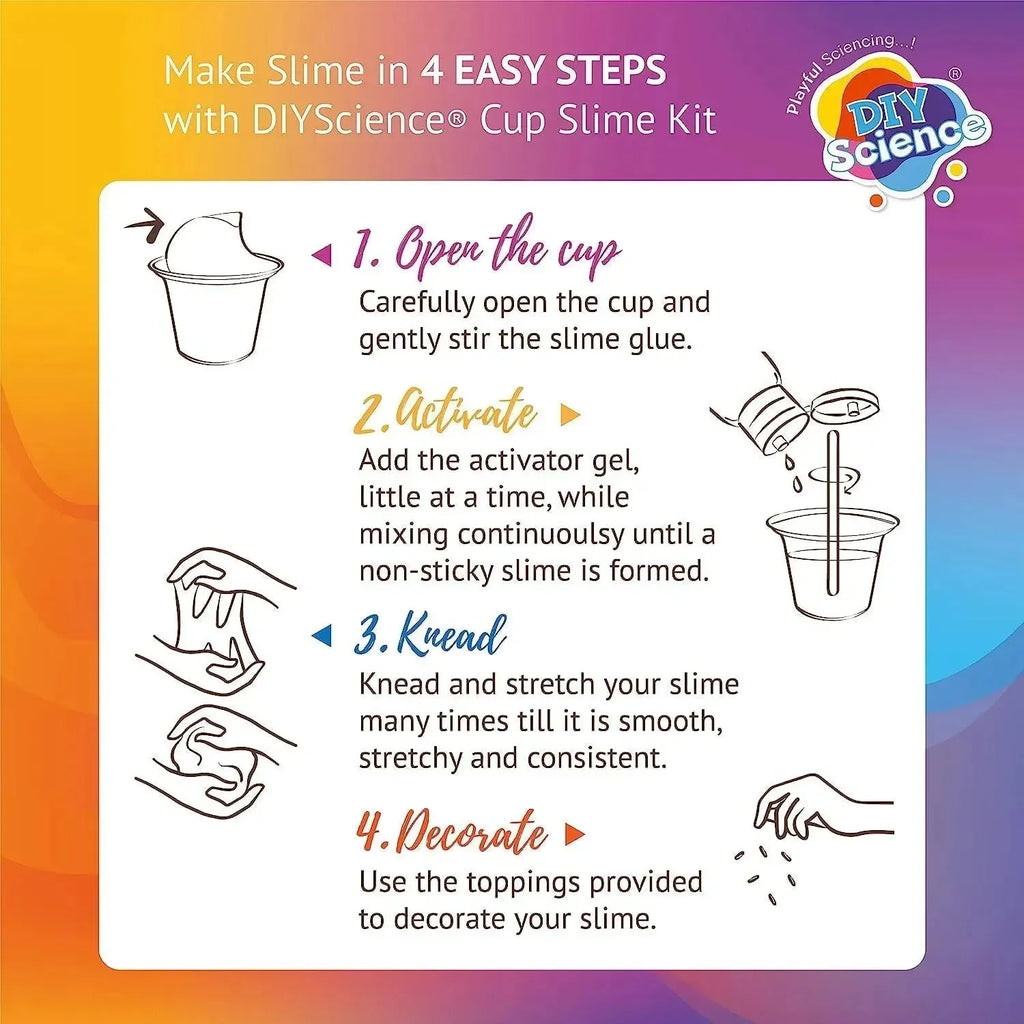 Make Slime in 4 EASY STEPS with DIYScience® Cup Slime Kit

Playful Sciencing...! DIY Science®

1. Open the cup
Carefully open the cup and gently stir the slime glue.

2. Activate
Add the activator gel, little at a time, while mixing continuoulsy until a non-sticky slime is formed.

3. Knead
Knead and stretch your slime many times till it is smooth, stretchy and consistent.

4. Decorate
Use the toppings provided to decorate your slime.