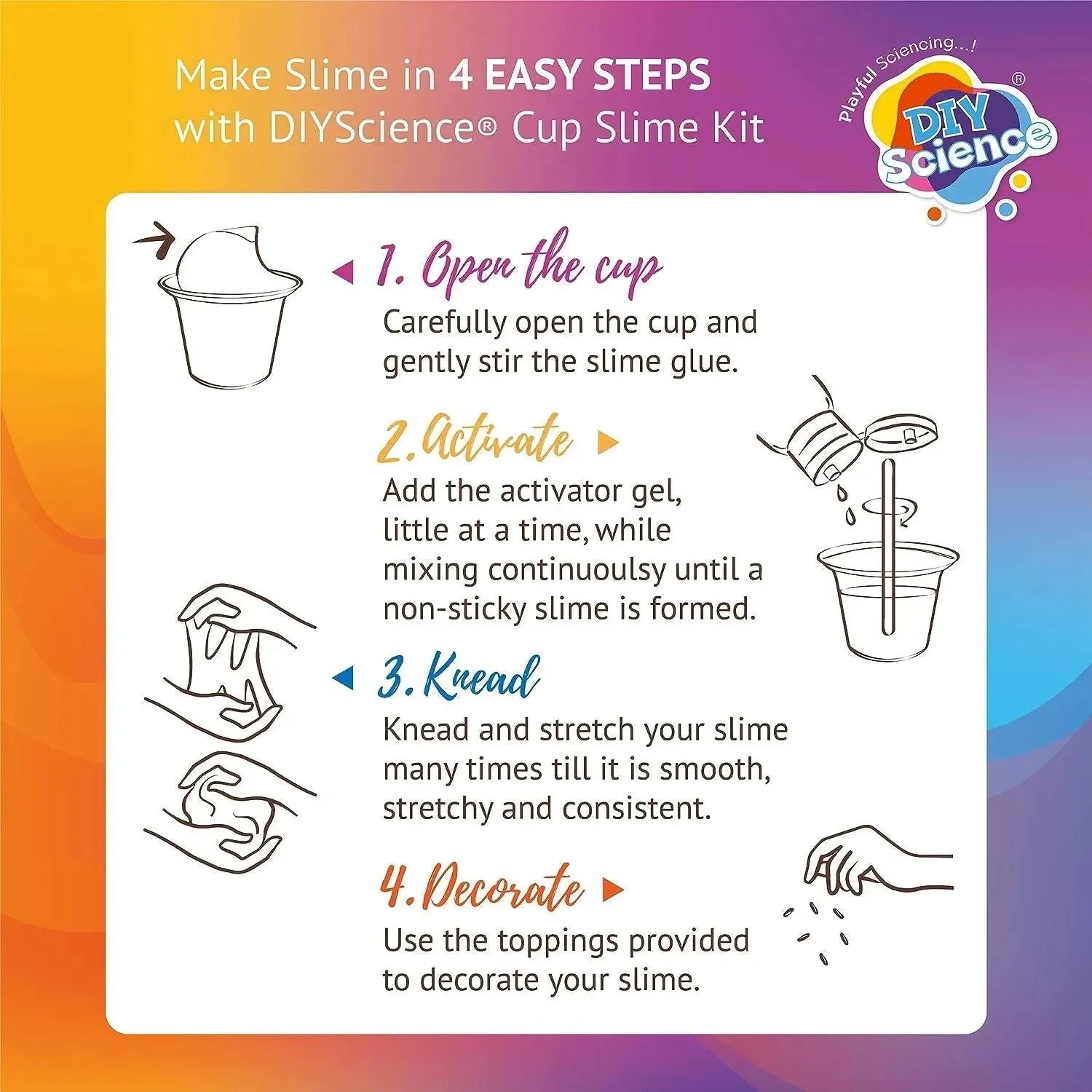 Make Slime in 4 EASY STEPS with DIYScience® Cup Slime Kit

Playful Sciencing...!
DIY Science®

1. Open the cup
Carefully open the cup and gently stir the slime glue.

2. Activate
Add the activator gel, little at a time, while mixing continuoulsy until a non-sticky slime is formed.

3. Knead
Knead and stretch your slime many times till it is smooth, stretchy and consistent.

4. Decorate
Use the toppings provided to decorate your slime.