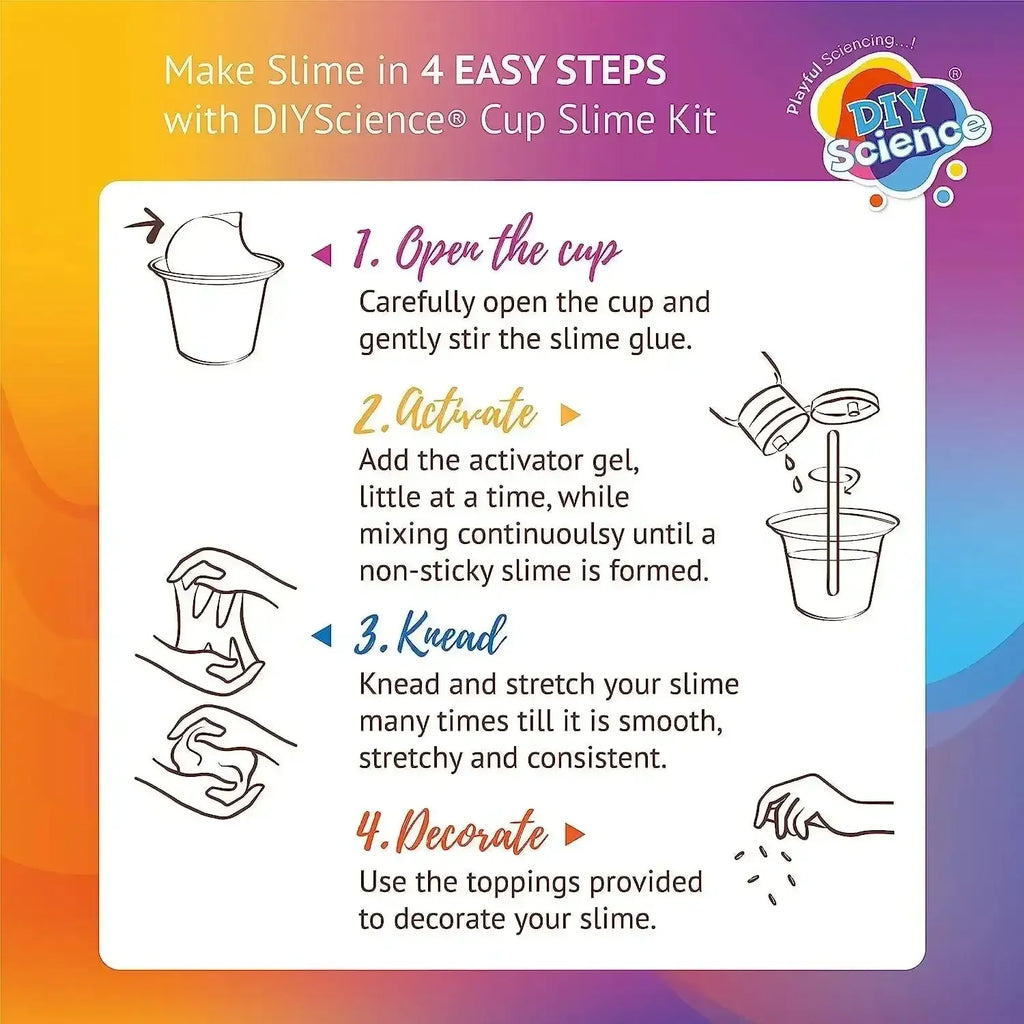 Make Slime in 4 EASY STEPS with DIYScience® Cup Slime Kit

Playful Sciencing...!
DIY Science®

1. Open the cup
Carefully open the cup and gently stir the slime glue.

2. Activate
Add the activator gel, little at a time, while mixing continuoulsy until a non-sticky slime is formed.

3. Knead
Knead and stretch your slime many times till it is smooth, stretchy and consistent.

4. Decorate
Use the toppings provided to decorate your slime.