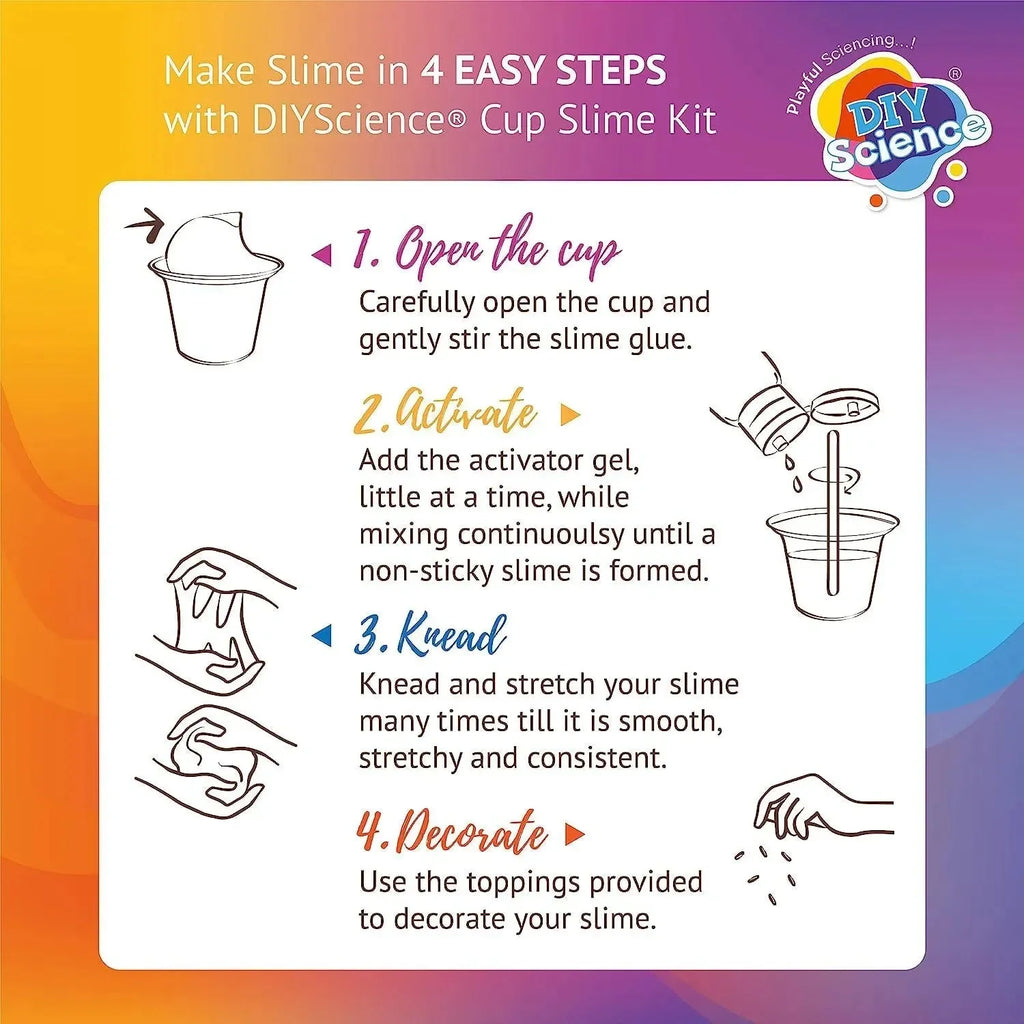 Make Slime in 4 EASY STEPS with DIYScience® Cup Slime Kit

Playful Sciencing...! DIY Science®

1. Open the cup
Carefully open the cup and gently stir the slime glue.

2. Activate
Add the activator gel, little at a time, while mixing continuoulsy until a non-sticky slime is formed.

3. Knead
Knead and stretch your slime many times till it is smooth, stretchy and consistent.

4. Decorate
Use the toppings provided to decorate your slime.