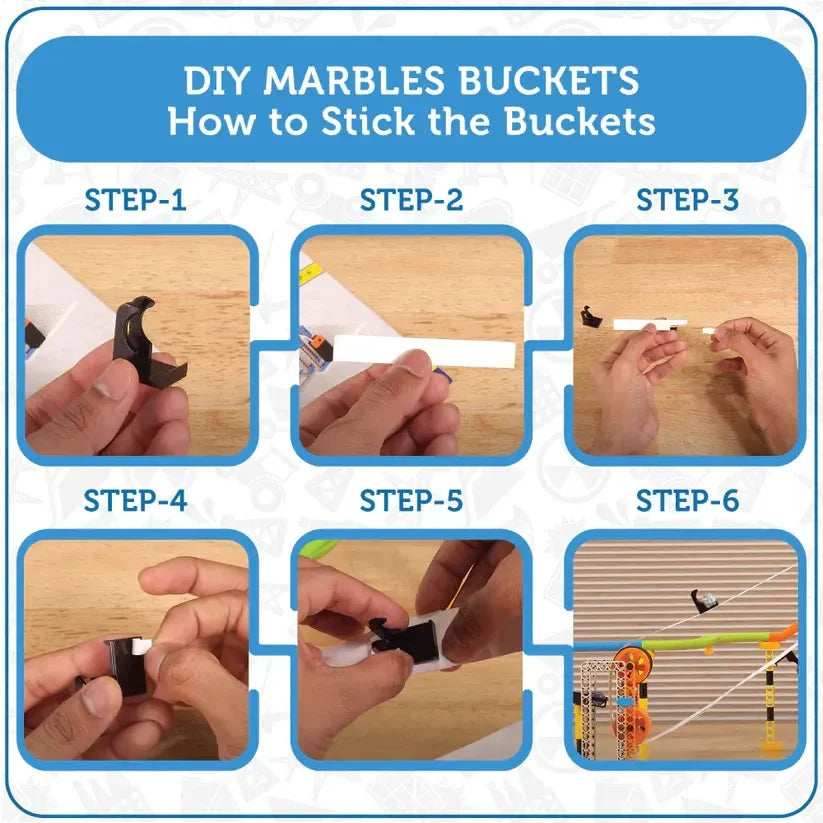 DIY MARBLES BUCKETS
How to Stick the Buckets

STEP-1

STEP-2

STEP-3

STEP-4

STEP-5

STEP-6