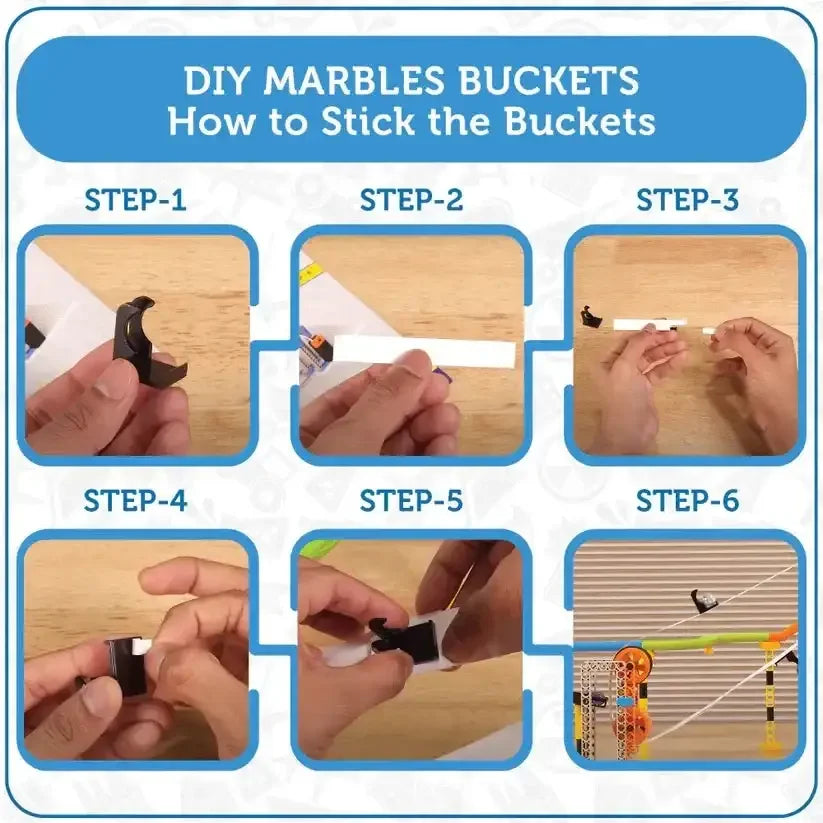 DIY MARBLES BUCKETS
How to Stick the Buckets

STEP-1

STEP-2

STEP-3

STEP-4

STEP-5

STEP-6